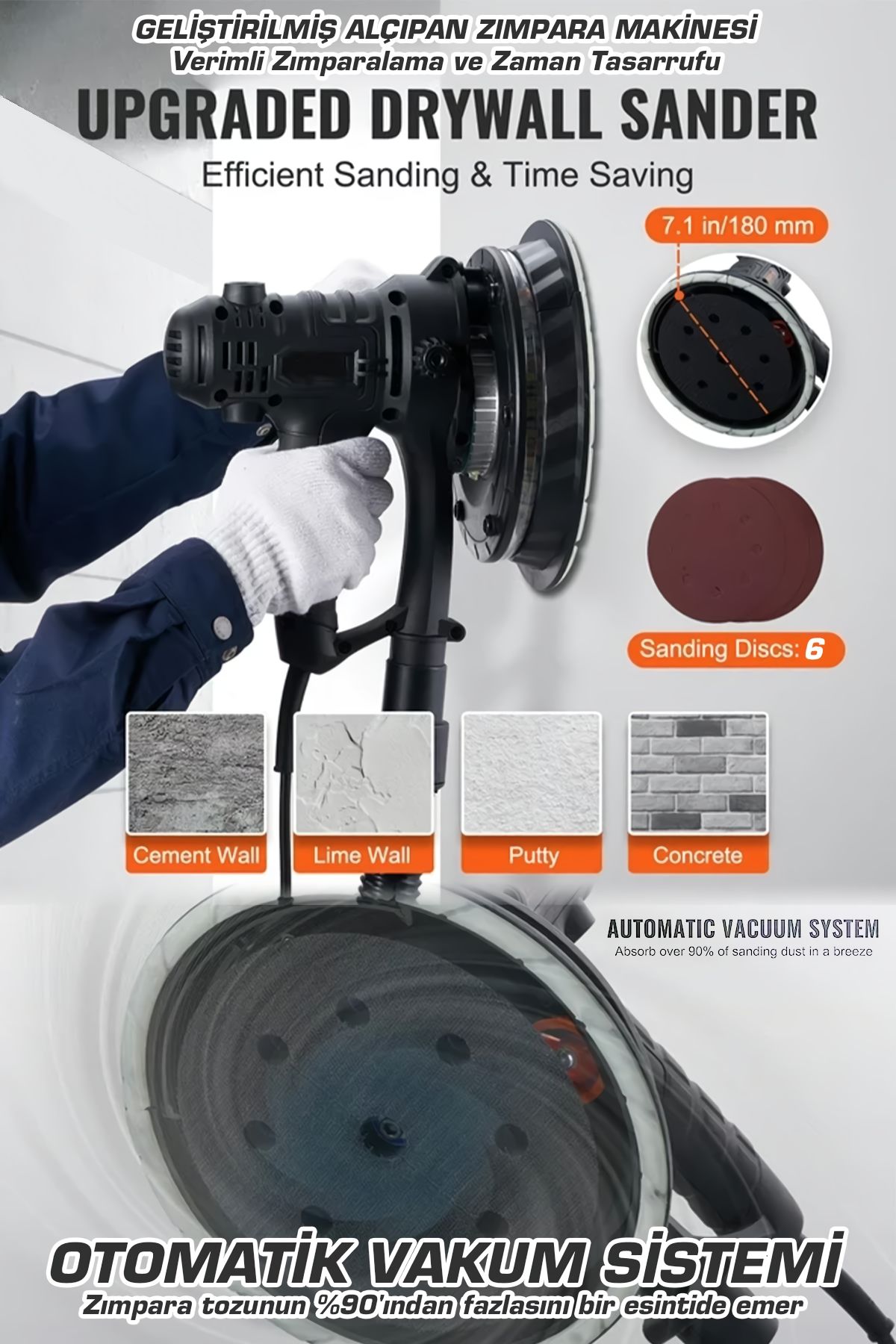 GELİŞTİRİLMİŞ ALÇIPAN ZIMPARA MAKİNESİ
Verimli Zımparalama ve Zaman Tasarrufu

UPGRADED DRYWALL SANDER
Efficient Sanding & Time Saving

7.1 in/180 mm

Sanding Discs: 6

Cement Wall
Lime Wall
Putty
Concrete

AUTOMATIC VACUUM SYSTEM
Absorb over 90% of sanding dust in a breeze

OTOMATİK VAKUM SİSTEMİ
Zımpara tozunun %90'ından fazlasını bir esintide emer