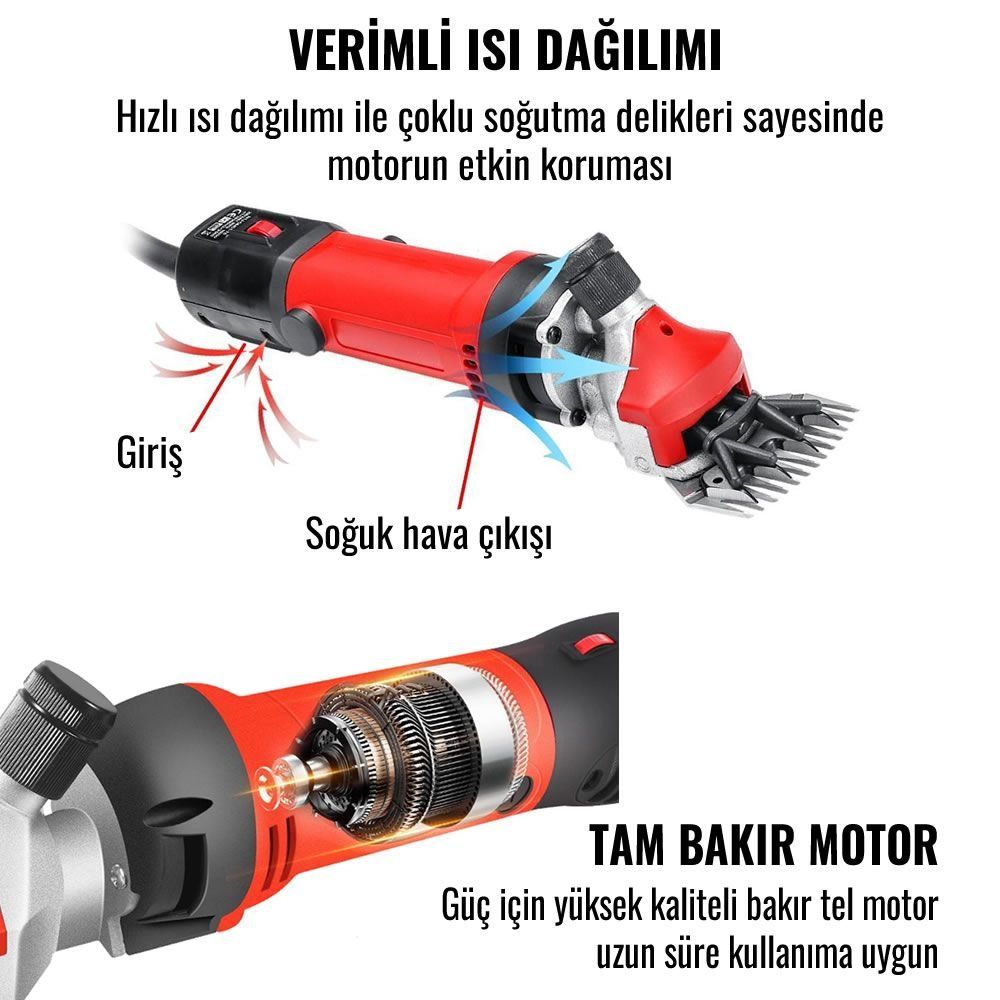 VERİMLİ ISI DAĞILIMI

Hızlı ısı dağılımı ile çoklu soğutma delikleri sayesinde motorun etkin koruması

Giriş

Soğuk hava çıkışı

TAM BAKIR MOTOR

Güç için yüksek kaliteli bakır tel motor uzun süre kullanıma uygun