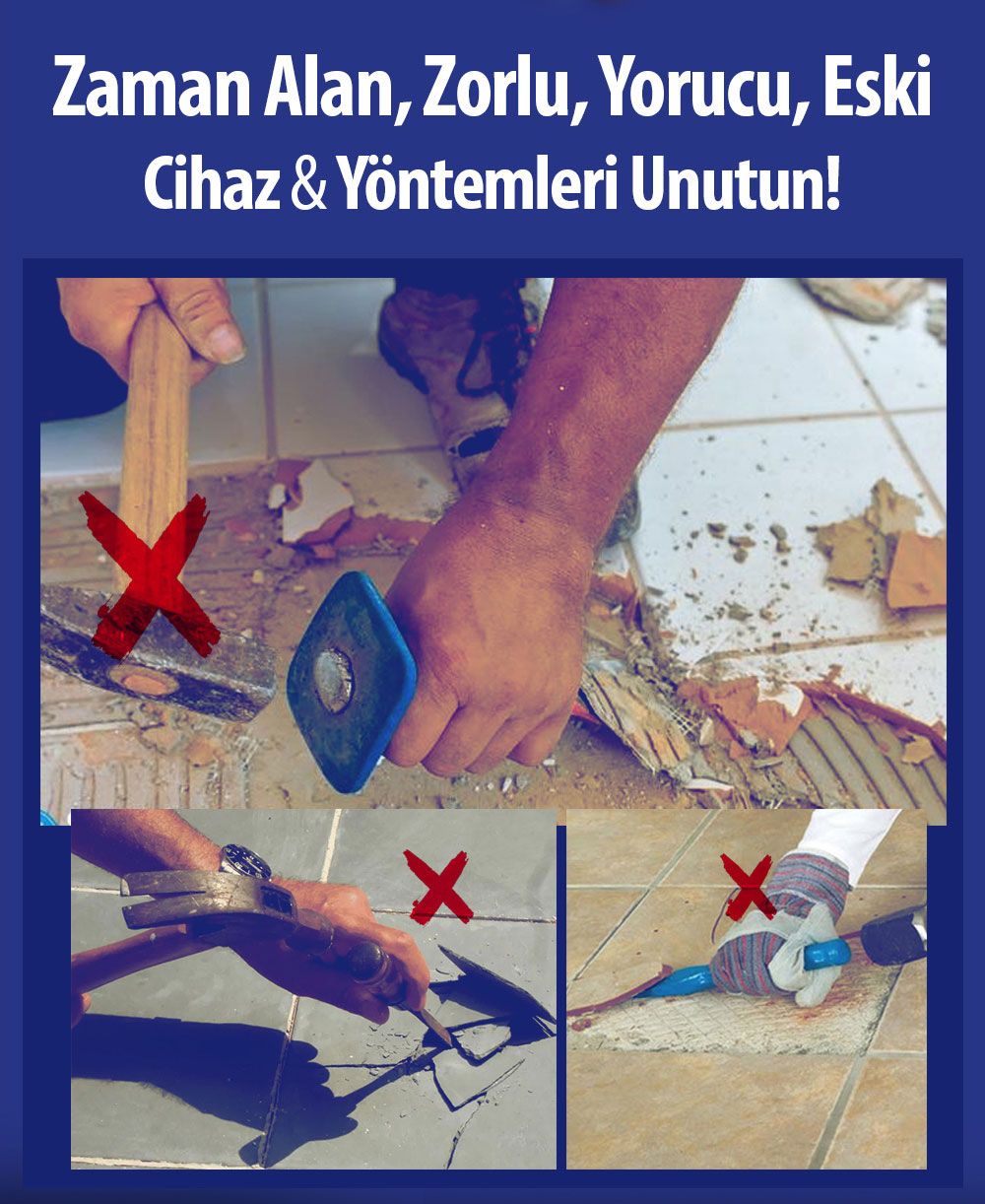 Zaman Alan, Zorlu, Yorucu, Eski
Cihaz & Yöntemleri Unutun!