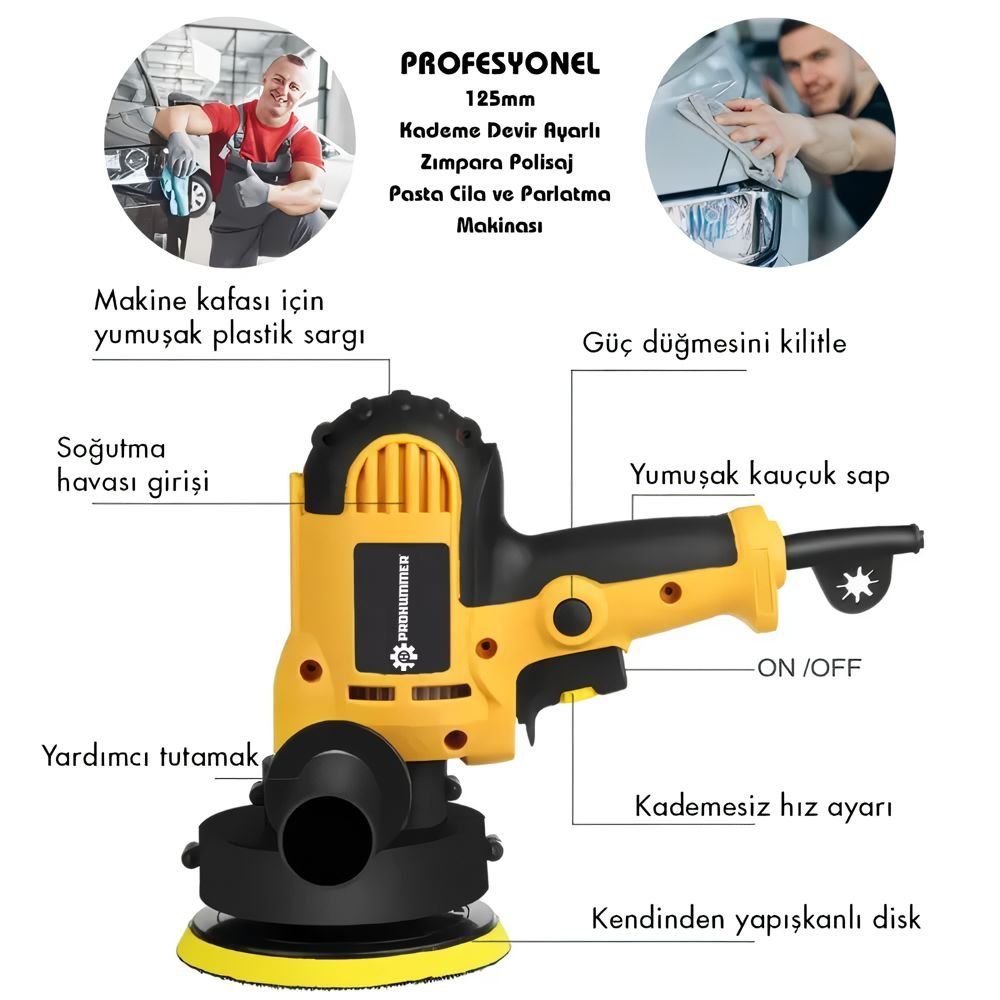 PROFESYONEL
125mm
Kademe Devir Ayarlı
Zımpara Polisaj
Pasta Cila ve Parlatma
Makinası

Makine kafası için yumuşak plastik sargı

Güç düğmesini kilitle

Soğutma havası girişi

Yumuşak kauçuk sap

PROHUMMER

ON /OFF

Yardımcı tutamak

Kademesiz hız ayarı

Kendinden yapışkanlı disk